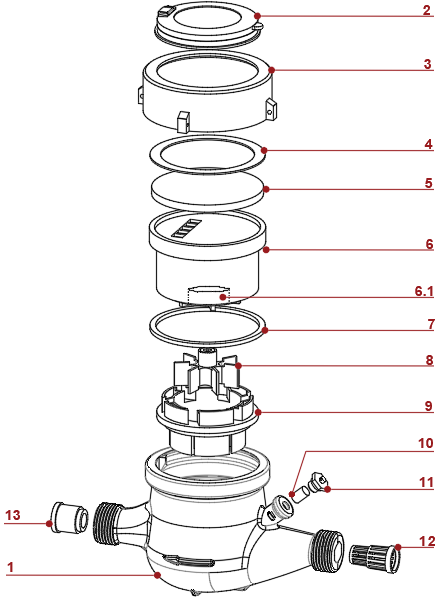 2
3
4
5
6
6.1
7
8
9
10
11
13
12
1