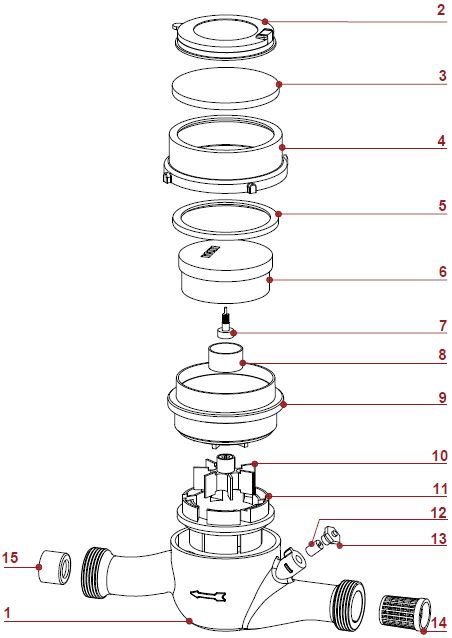 2
3
4
5
6
7
8
9
10
11
12
13
15
1
14