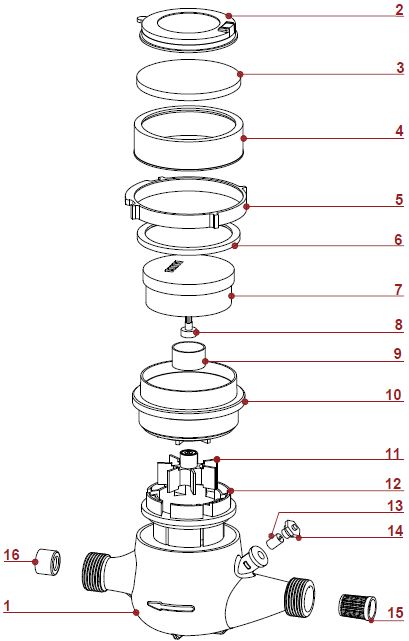 2
3
4
5
6
7
8
9
10
11
12
13
14
16
1
15