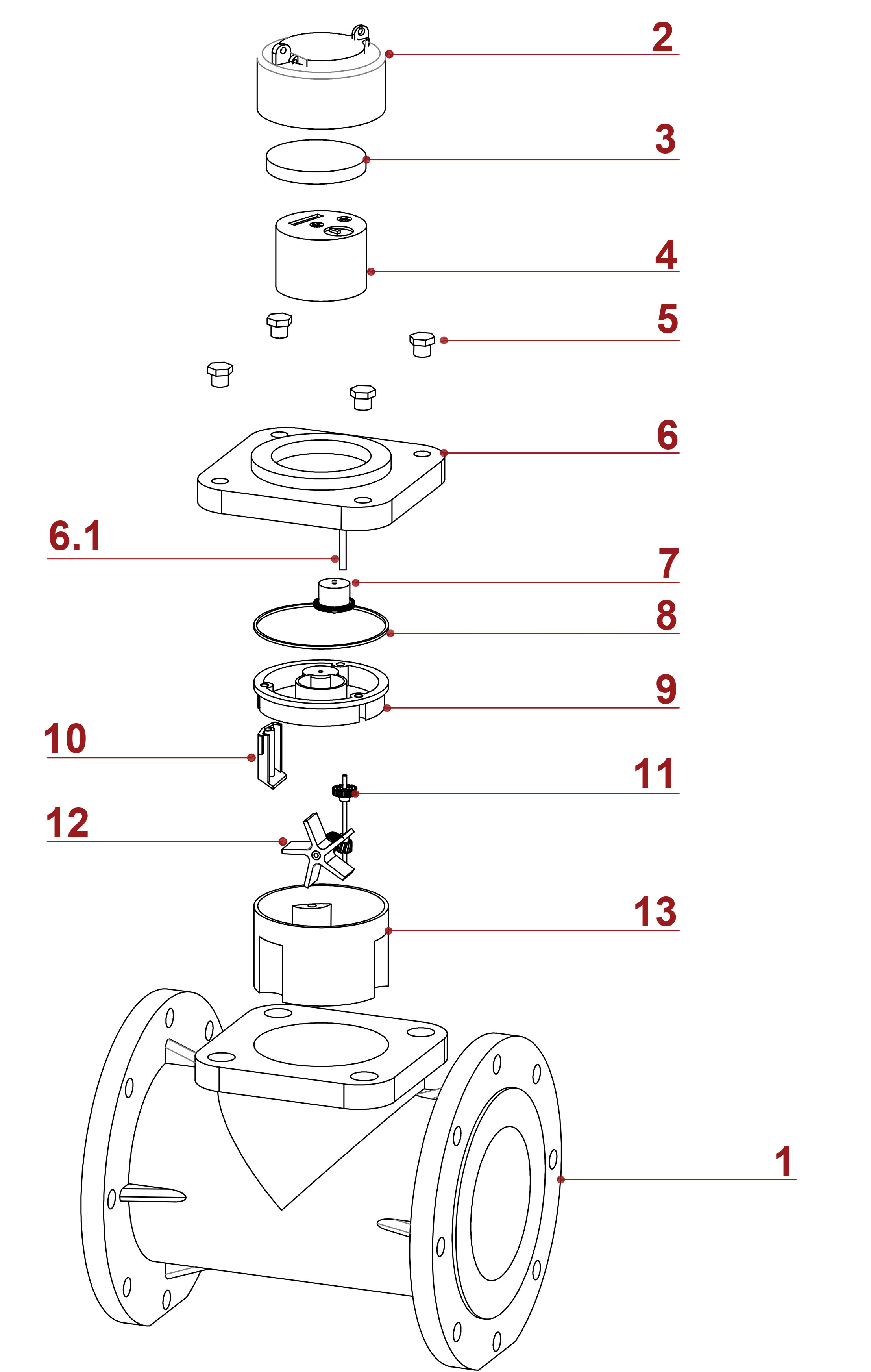 2
3
4
5
6
6.1
7
8
9
10
11
12
13
1